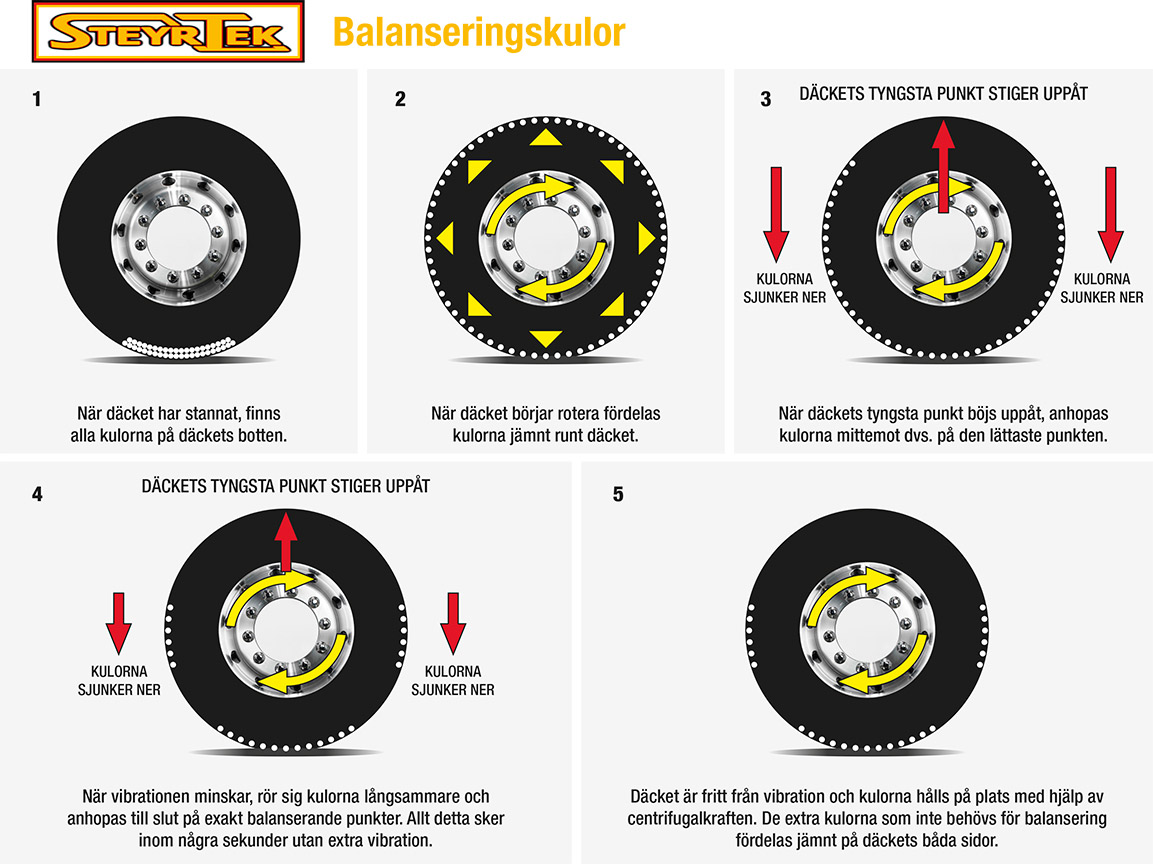 STEYRTEK

Balanseringskulor

1

När däcket har stannat, finns alla kulorna på däckets botten.

2

När däcket börjar rotera fördelas kulorna jämnt runt däcket.

3

DÄCKETS TYNGSTA PUNKT STIGER UPPÅT

KULORNA SJUNKER NER

KULORNA SJUNKER NER

När däckets tyngsta punkt böjs uppåt, anhopas kulorna mittemot dvs. på den lättaste punkten.

4

DÄCKETS TYNGSTA PUNKT STIGER UPPÅT

KULORNA SJUNKER NER

KULORNA SJUNKER NER

När vibrationen minskar, rör sig kulorna långsammare och anhopas till slut på exakt balanserande punkter. Allt detta sker inom några sekunder utan extra vibration.

5

Däcket är fritt från vibration och kulorna hålls på plats med hjälp av centrifugalkraften. De extra kulorna som inte behövs för balansering fördelas jämnt på däckets båda sidor.